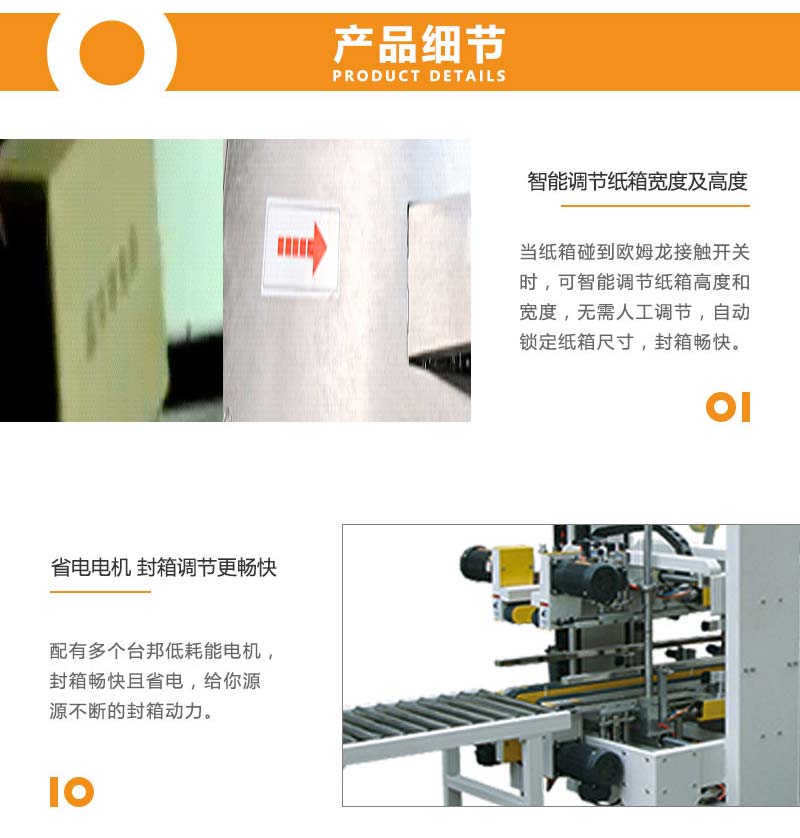 产品细节
PRODUCT DETAILS

智能调节纸箱宽度及高度

当纸箱碰到欧姆龙接触开关时，可智能调节纸箱高度和宽度，无需人工调节，自动锁定纸箱尺寸，封箱畅快。

01

省电电机 封箱调节更畅快

配有多个台邦低耗能电机，封箱畅快且省电，给你源源不断的封箱动力。

10